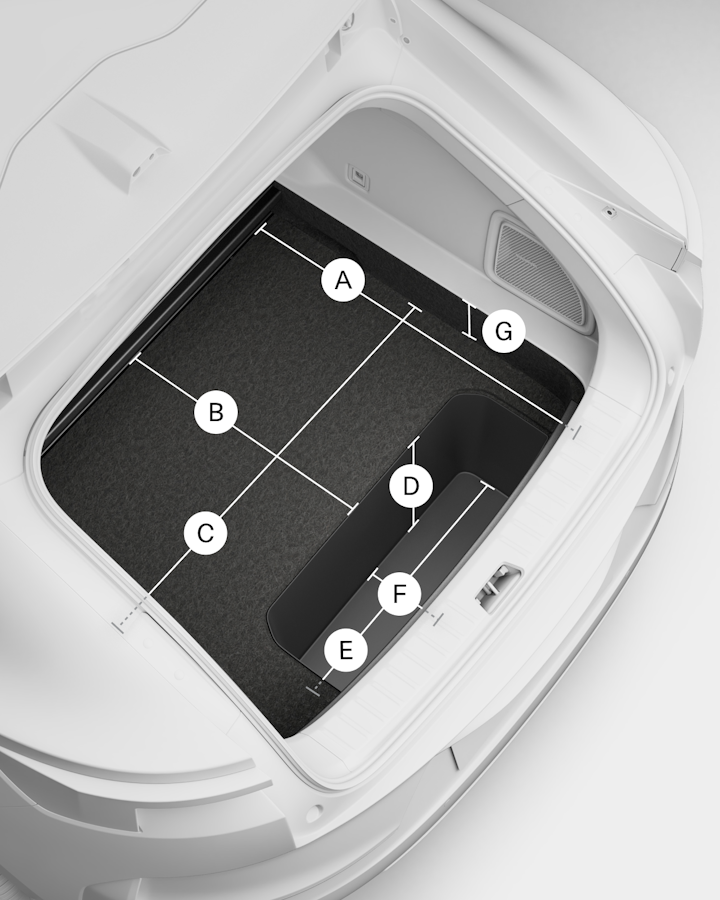 A
G
B
D
C
F
E